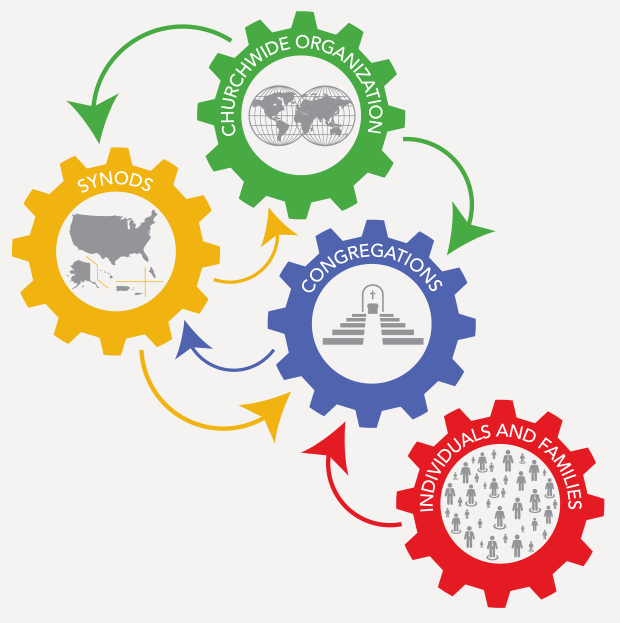 CHURCHWIDE ORGANIZATION

SYNODS

CONGREGATIONS

INDIVIDUALS AND FAMILIES